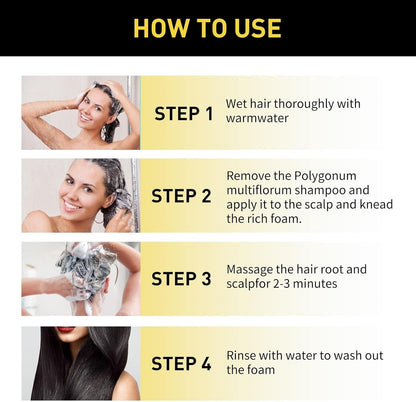 HOW TO USE

STEP 1

Wet hair thoroughly with warmwater

STEP 2

Remove the Polygonum multiflorum shampoo and apply it to the scalp and knead the rich foam.

STEP 3

Massage the hair root and scalpfor 2-3 minutes

STEP 4

Rinse with water to wash out the foam